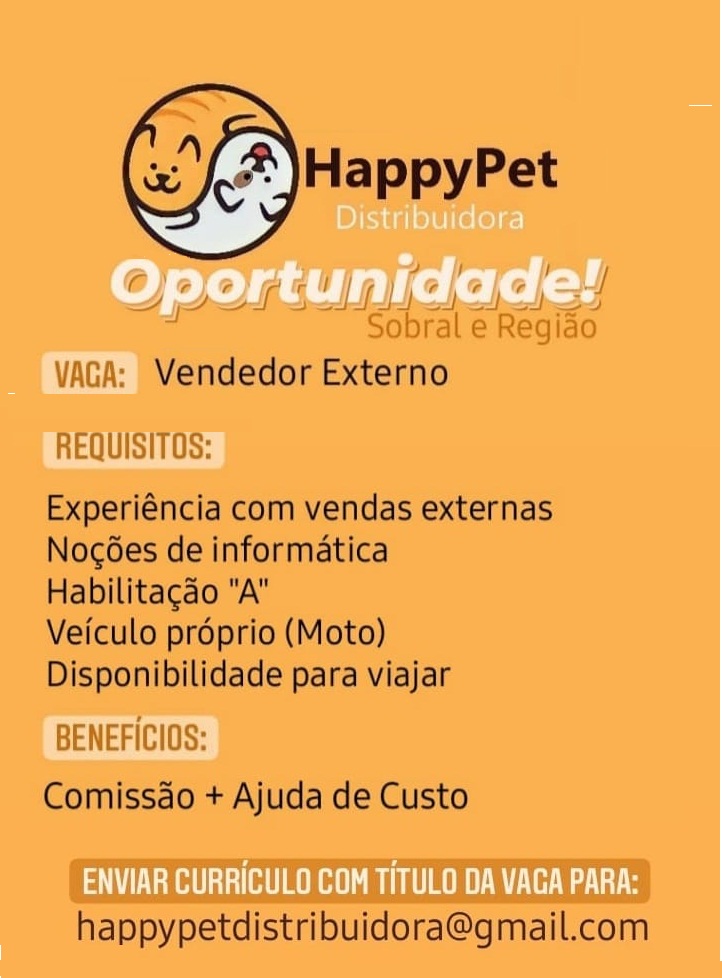 HappyPet
Distribuidora

Oportunidade!
Sobral e Região

VAGA: Vendedor Externo

REQUISITOS:

Experiência com vendas externas
Noções de informática
Habilitação "A"
Veículo próprio (Moto)
Disponibilidade para viajar

BENEFÍCIOS:

Comissão + Ajuda de Custo

ENVIAR CURRÍCULO COM TÍTULO DA VAGA PARA:
happypetdistribuidora@gmail.com